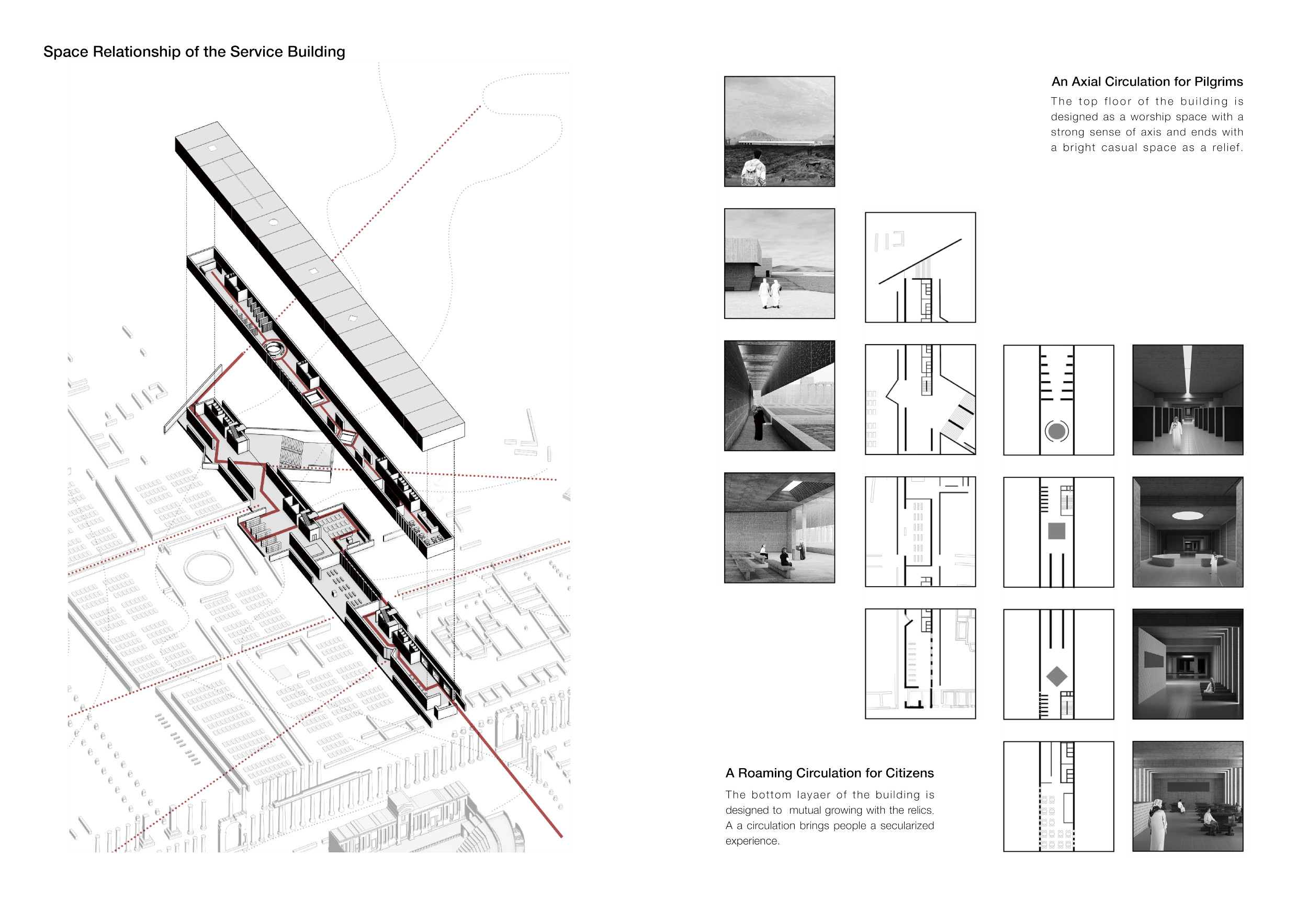 Space Relationship of the Service Building

An Axial Circulation for Pilgrims

The top floor of the building is designed as a worship space with a strong sense of axis and ends with a bright casual space as a relief.

A Roaming Circulation for Citizens

The bottom layaer of the building is designed to  mutual growing with the relics. A a circulation brings people a secularized experience.