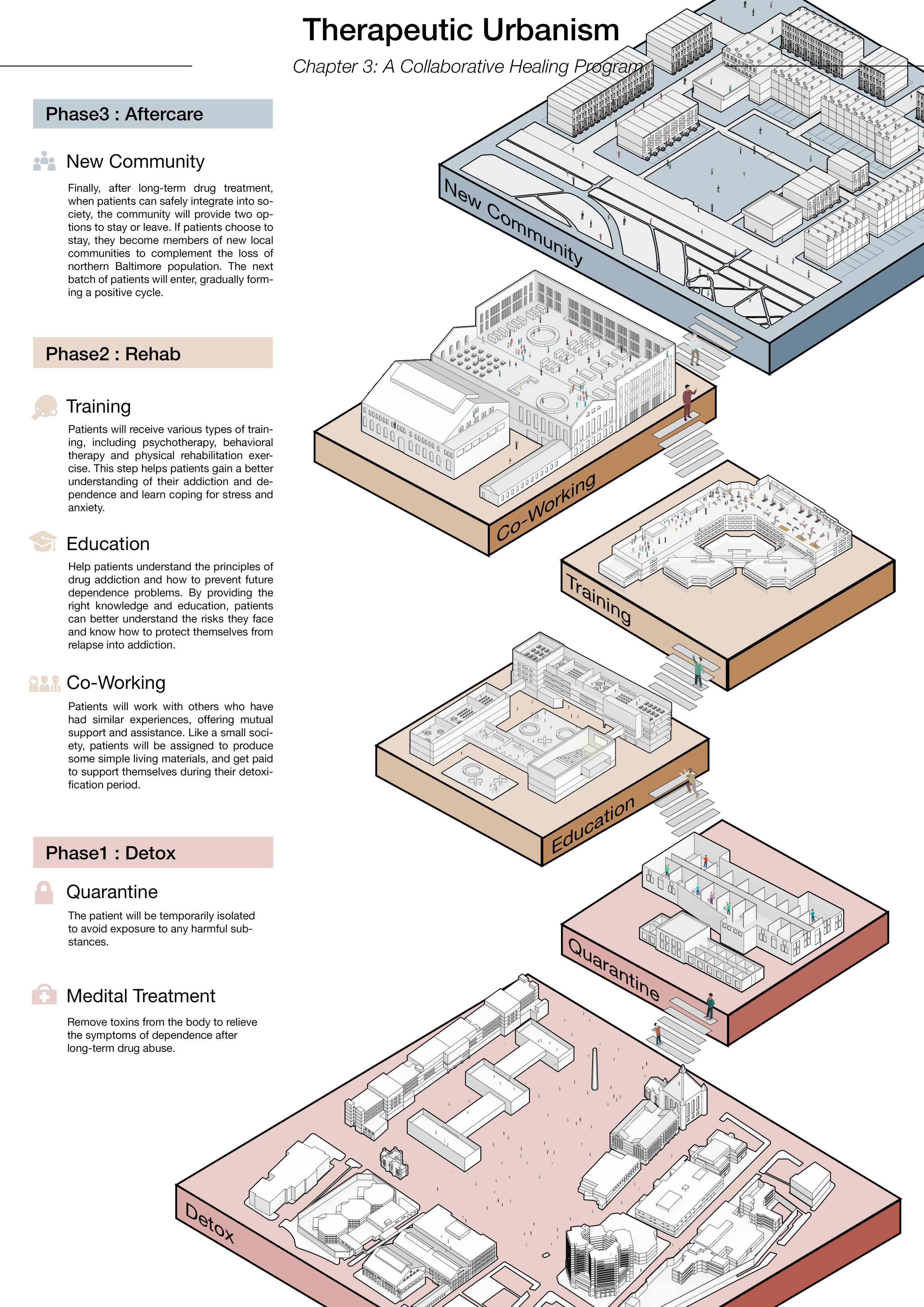 Therapeutic Urbanism

Chapter 3: A Collaborative Healing Program

Phase3 : Aftercare

New Community

Finally, after long-term drug treatment, when patients can safely integrate into society, the community will provide two options to stay or leave. If patients choose to stay, they become members of new local communities to complement the loss of northern Baltimore population. The next batch of patients will enter, gradually forming a positive cycle.

Phase2 : Rehab

Training

Patients will receive various types of training, including psychotherapy, behavioral therapy and physical rehabilitation exercise. This step helps patients gain a better understanding of their addiction and dependence and learn coping for stress and anxiety.

Education

Help patients understand the principles of drug addiction and how to prevent future dependence problems. By providing the right knowledge and education, patients can better understand the risks they face and know how to protect themselves from relapse into addiction.

Co-Working

Patients will work with others who have had similar experiences, offering mutual support and assistance. Like a small society, patients will be assigned to produce some simple living materials, and get paid to support themselves during their detoxification period.

Phase1 : Detox

Quarantine

The patient will be temporarily isolated to avoid exposure to any harmful substances.

Medital Treatment

Remove toxins from the body to relieve the symptoms of dependence after long-term drug abuse.

New Community

Co-Working

Training

Education

Quarantine

Detox